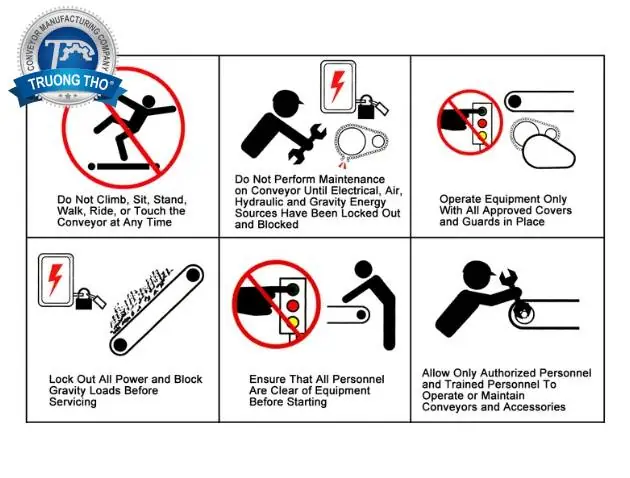 CONVEYOR MANUFACTURING COMPANY
TRUONG THO®

Do Not Climb, Sit, Stand, Walk, Ride, or Touch the Conveyor at Any Time

Do Not Perform Maintenance on Conveyor Until Electrical, Air, Hydraulic and Gravity Energy Sources Have Been Locked Out and Blocked

Operate Equipment Only With All Approved Covers and Guards in Place

Lock Out All Power and Block Gravity Loads Before Servicing

Ensure That All Personnel Are Clear of Equipment Before Starting

Allow Only Authorized Personnel and Trained Personnel To Operate or Maintain Conveyors and Accessories